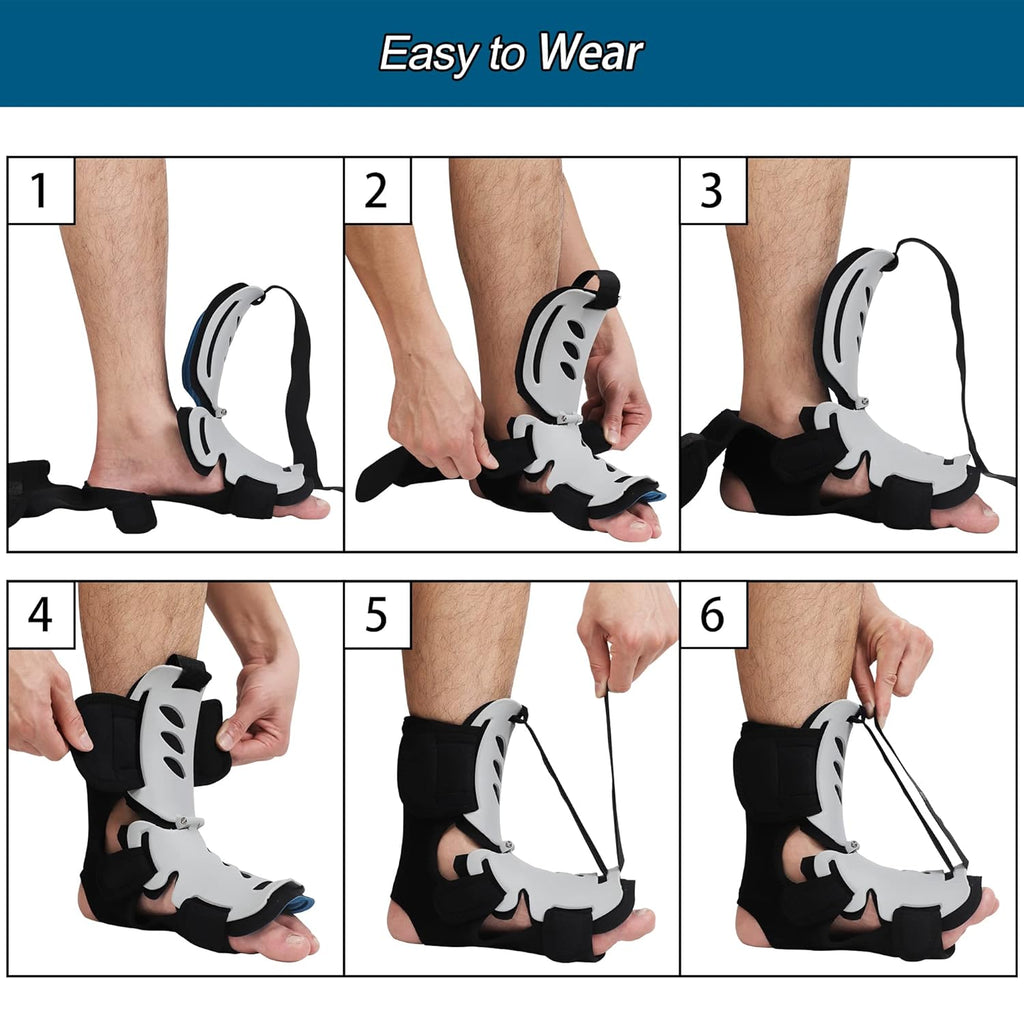 Easy to Wear

1

2

3

4

5

6